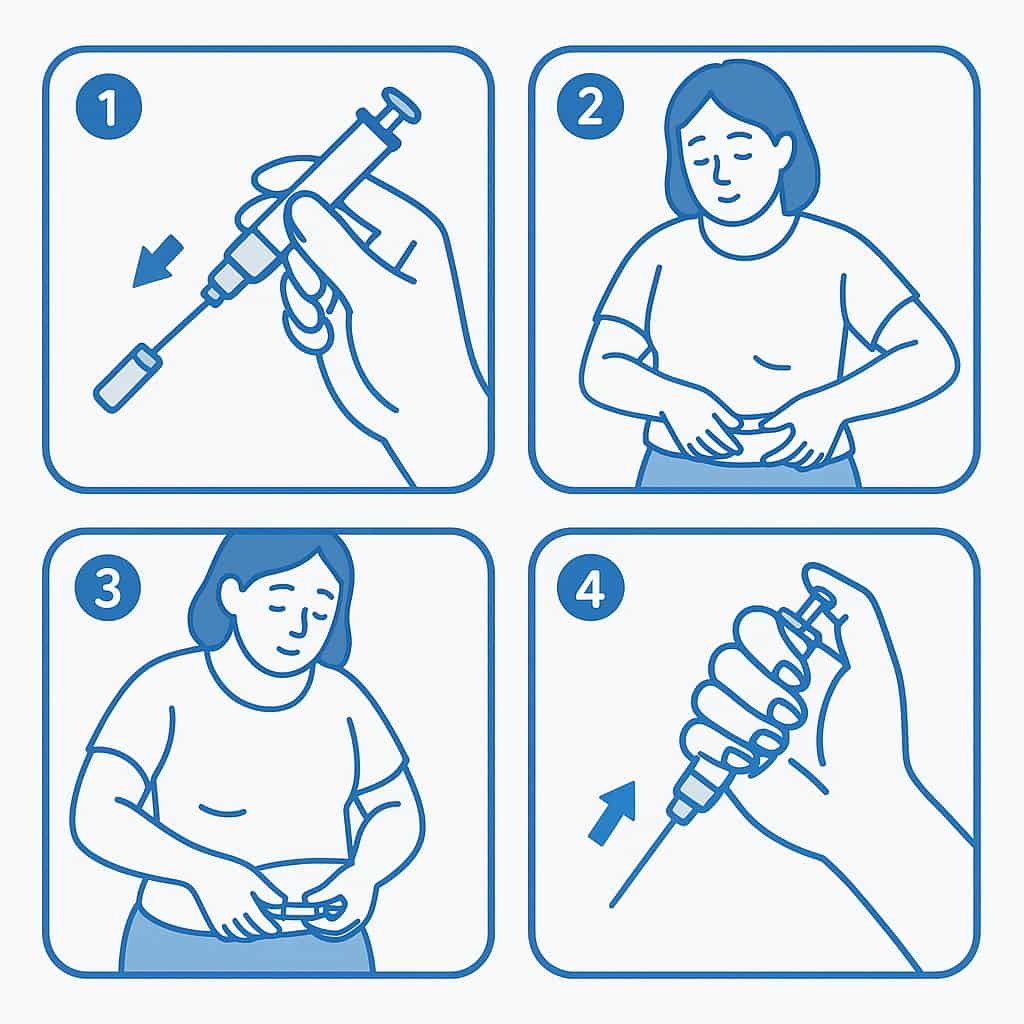 1

2

3

4